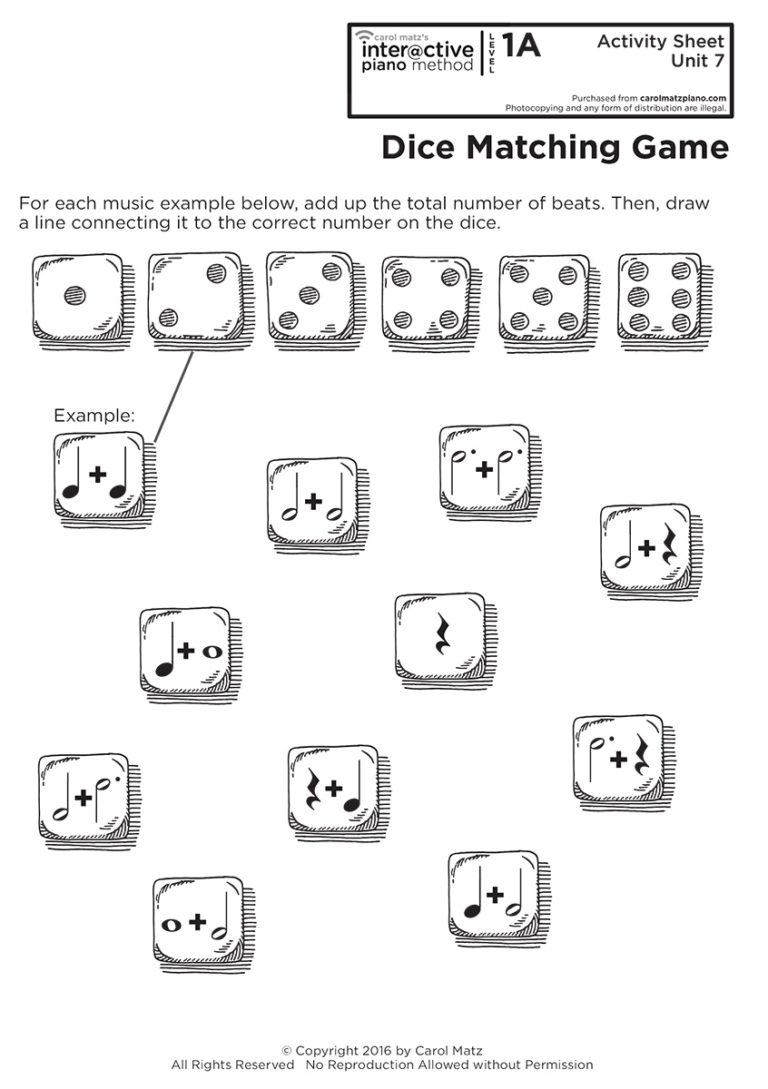 carol matz's
inter@ctive piano method LEVEL 1A Activity Sheet Unit 7

Purchased from carolmatzpiano.com
Photocopying and any form of distribution are illegal.

Dice Matching Game

For each music example below, add up the total number of beats. Then, draw a line connecting it to the correct number on the dice.

Example:

+

+

+

+

+

+

+

+

+

+

© Copyright 2016 by Carol Matz
All Rights Reserved No Reproduction Allowed without Permission